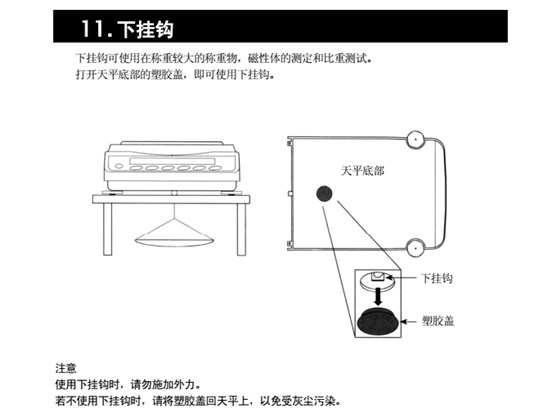 11. 下挂钩

下挂钩可使用在称重较大的称重物，磁性体的测定和比重测试。
打开天平底部的塑胶盖，即可使用下挂钩。

天平底部

下挂钩

塑胶盖

注意
使用下挂钩时，请勿施加外力。
若不使用下挂钩时，请将塑胶盖回天平上，以免受灰尘污染。